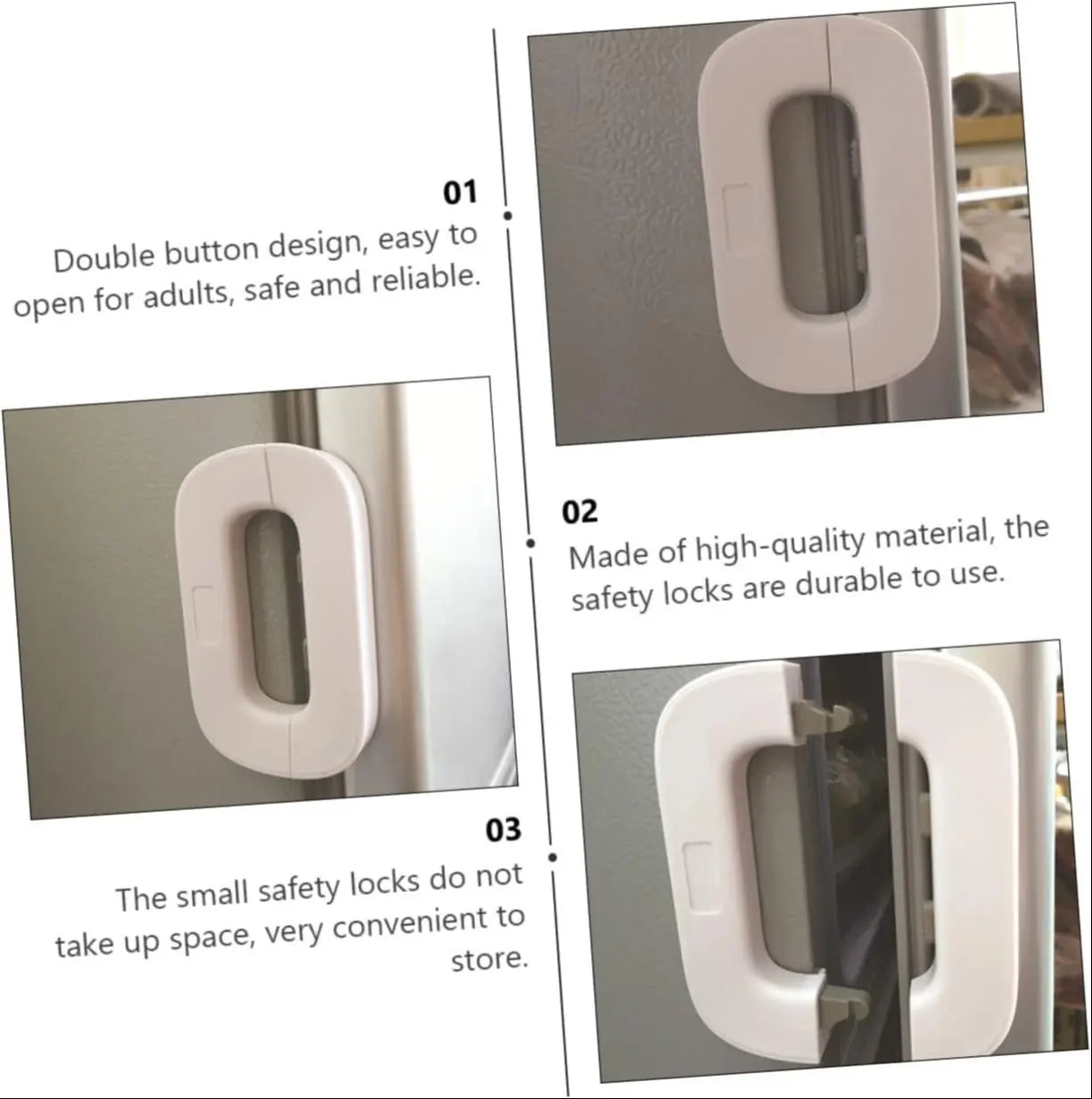 01
Double button design, easy to open for adults, safe and reliable.

02
Made of high-quality material, the safety locks are durable to use.

03
The small safety locks do not take up space, very convenient to store.